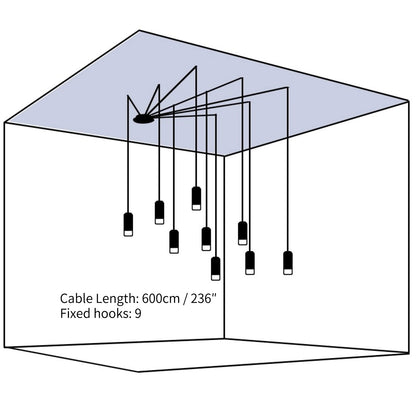 Cable Length: 600cm / 236"
Fixed hooks: 9